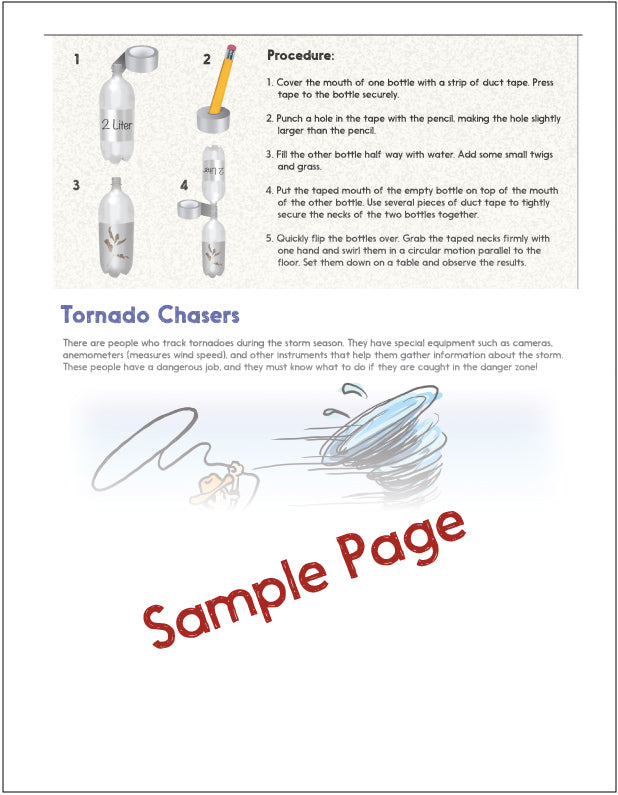 1

2 Liter

2

3

4

2 Liter

Procedure:

1. Cover the mouth of one bottle with a strip of duct tape. Press tape to the bottle securely.

2. Punch a hole in the tape with the pencil, making the hole slightly larger than the pencil.

3. Fill the other bottle half way with water. Add some small twigs and grass.

4. Put the taped mouth of the empty bottle on top of the mouth of the other bottle. Use several pieces of duct tape to tightly secure the necks of the two bottles together.

5. Quickly flip the bottles over. Grab the taped necks firmly with one hand and swirl them in a circular motion parallel to the floor. Set them down on a table and observe the results.

Tornado Chasers

There are people who track tornadoes during the storm season. They have special equipment such as cameras, anemometers (measures wind speed), and other instruments that help them gather information about the storm. These people have a dangerous job, and they must know what to do if they are caught in the danger zone!

Sample Page